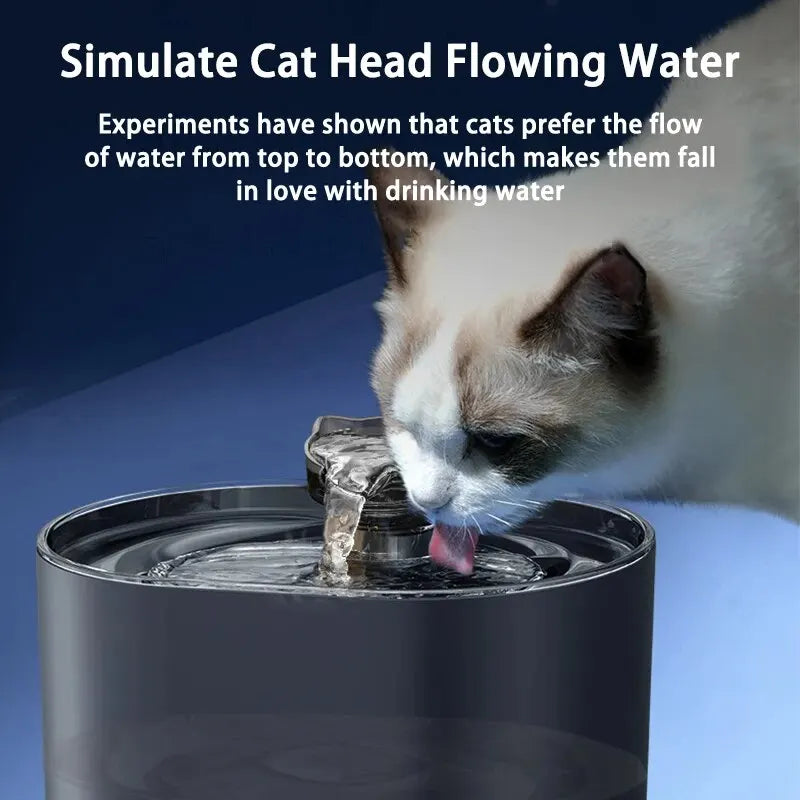 Simulate Cat Head Flowing Water

Experiments have shown that cats prefer the flow of water from top to bottom, which makes them fall in love with drinking water