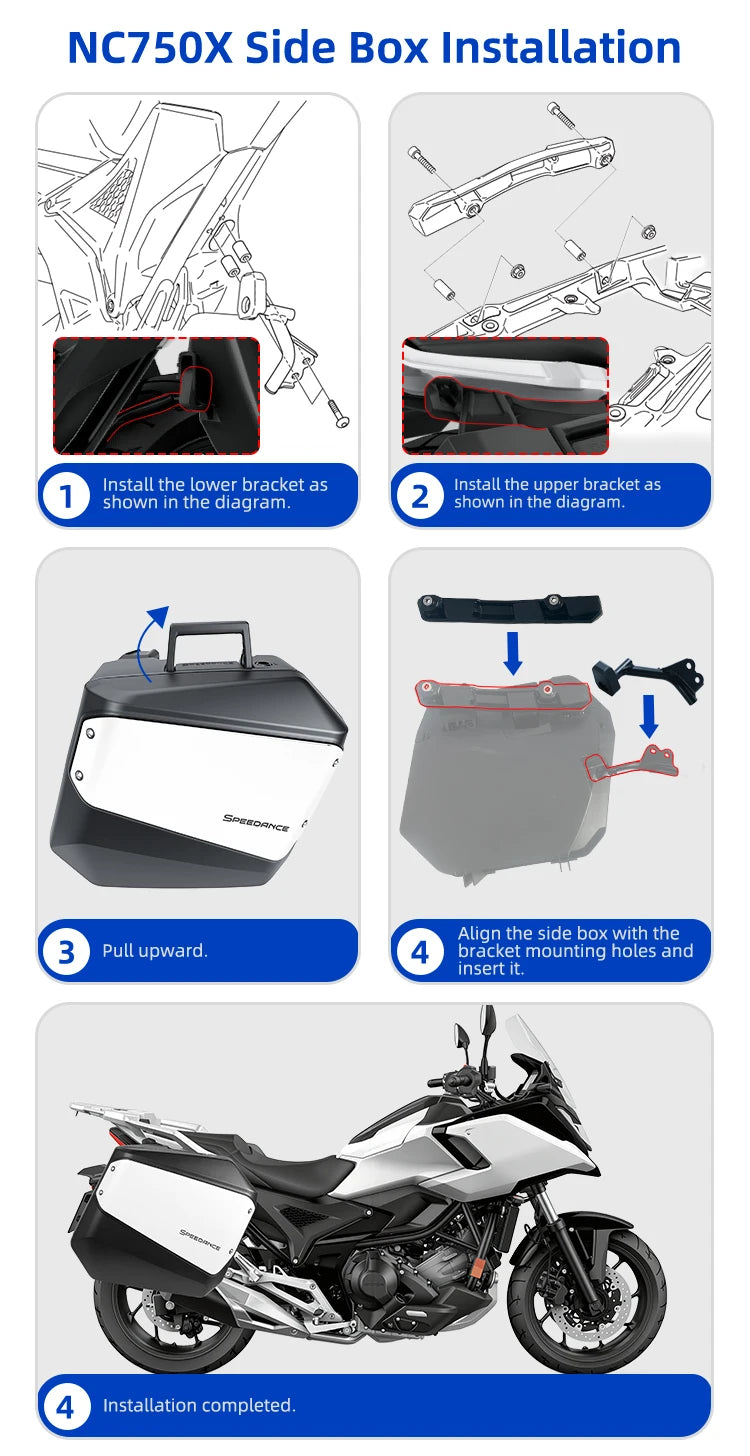 NC750X Side Box Installation

1 Install the lower bracket as shown in the diagram.

2 Install the upper bracket as shown in the diagram.

SPEEDANCE

3 Pull upward.

4 Align the side box with the bracket mounting holes and insert it.

SPEEDANCE

4 Installation completed.