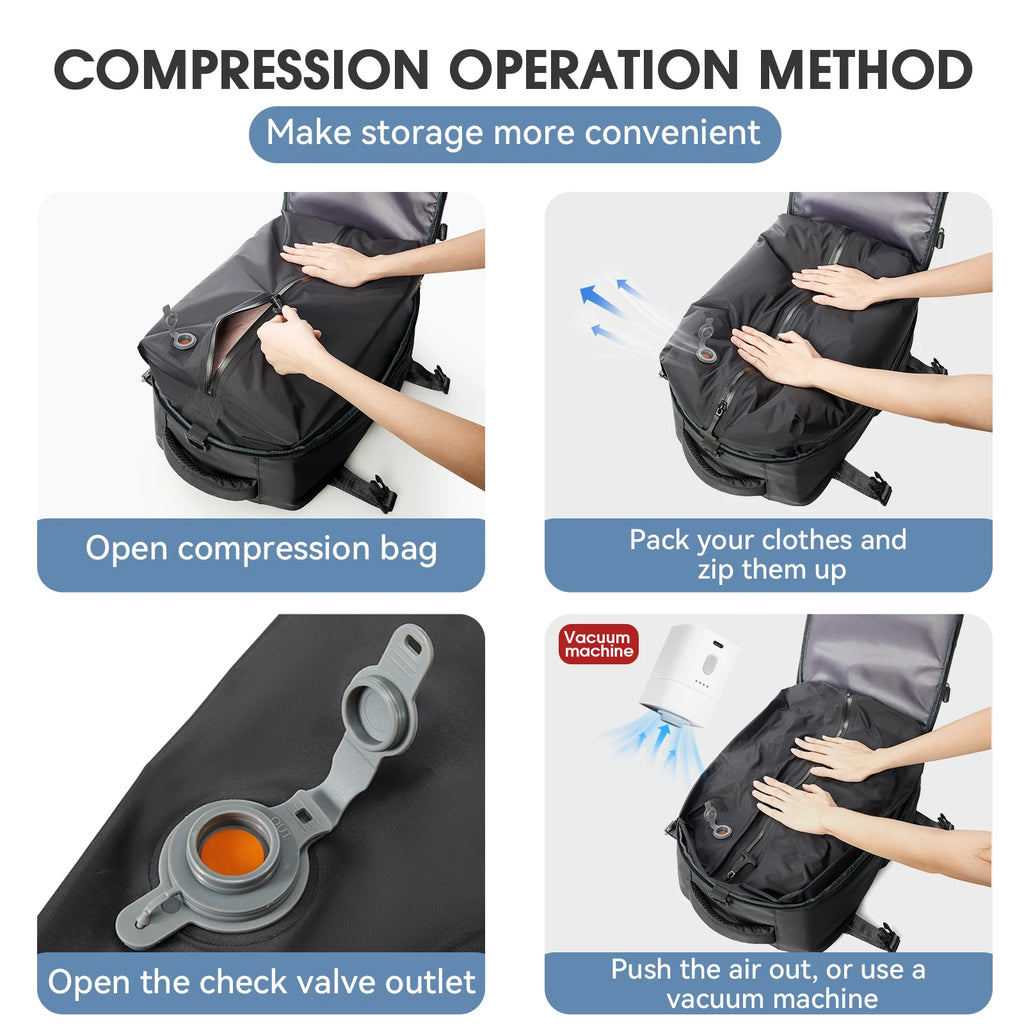 COMPRESSION OPERATION METHOD

Make storage more convenient

Open compression bag

Pack your clothes and zip them up

OUT

Open the check valve outlet

Vacuum machine

Push the air out, or use a vacuum machine